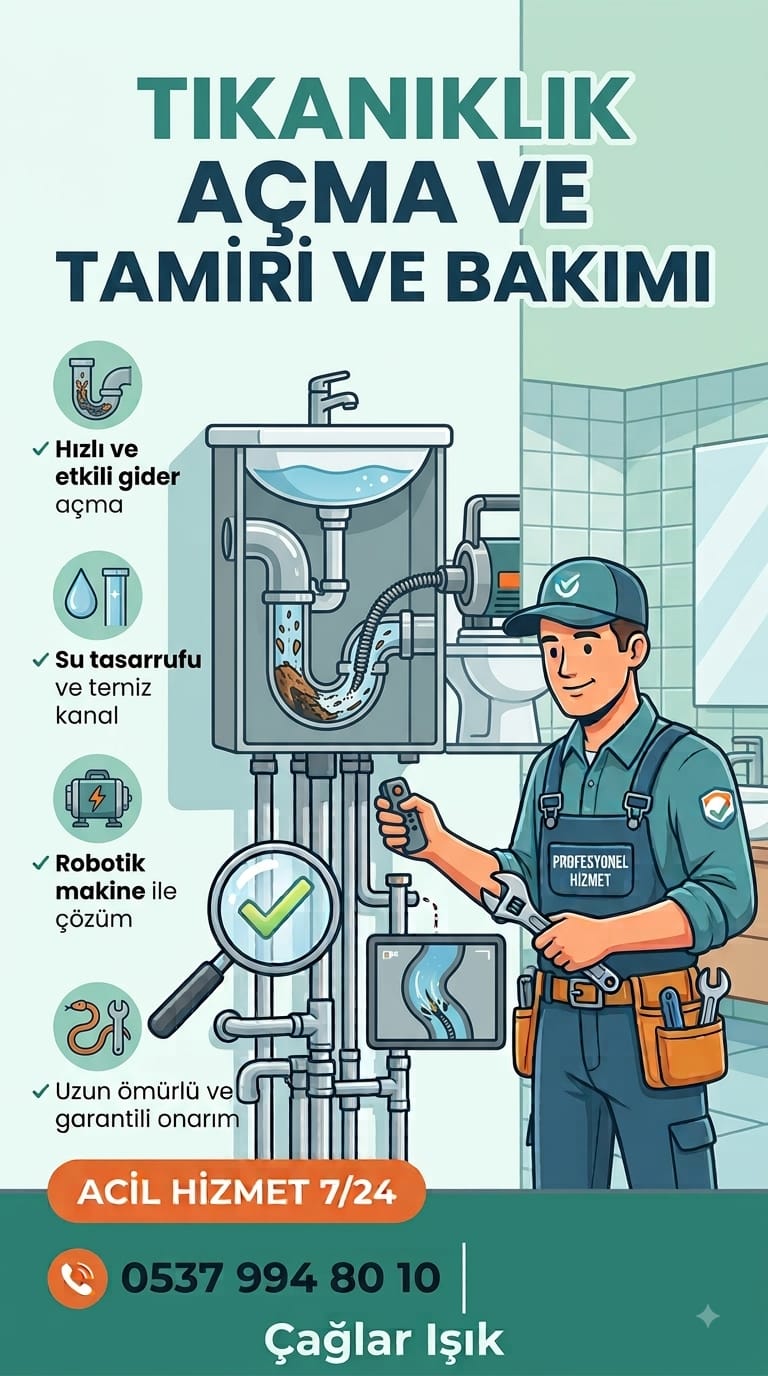 TIKANIKLIK AÇMA VE TAMİRİ VE BAKIMI

✓ Hızlı ve etkili gider açma

✓ Su tasarrufu ve temiz kanal

✓ Robotik makine ile çözüm

✓ Uzun ömürlü ve garantili onarım

PROFESYONEL HİZMET

ACİL HİZMET 7/24

0537 994 80 10

Çağlar Işık